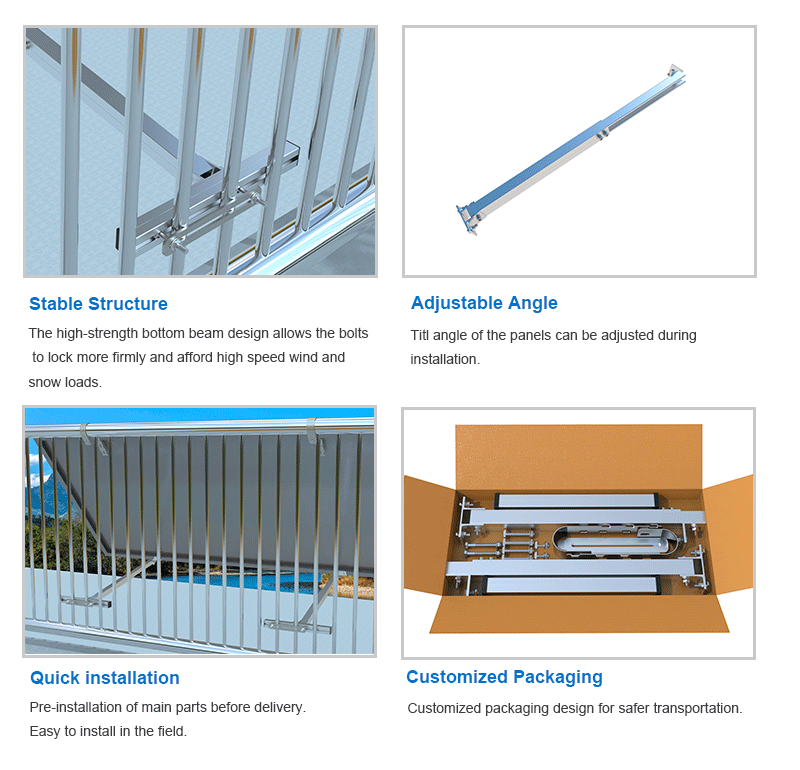 Stable Structure

The high-strength bottom beam design allows the bolts to lock more firmly and afford high speed wind and snow loads.

Adjustable Angle

Titl angle of the panels can be adjusted during installation.

Quick installation

Pre-installation of main parts before delivery.
Easy to install in the field.

Customized Packaging

Customized packaging design for safer transportation.